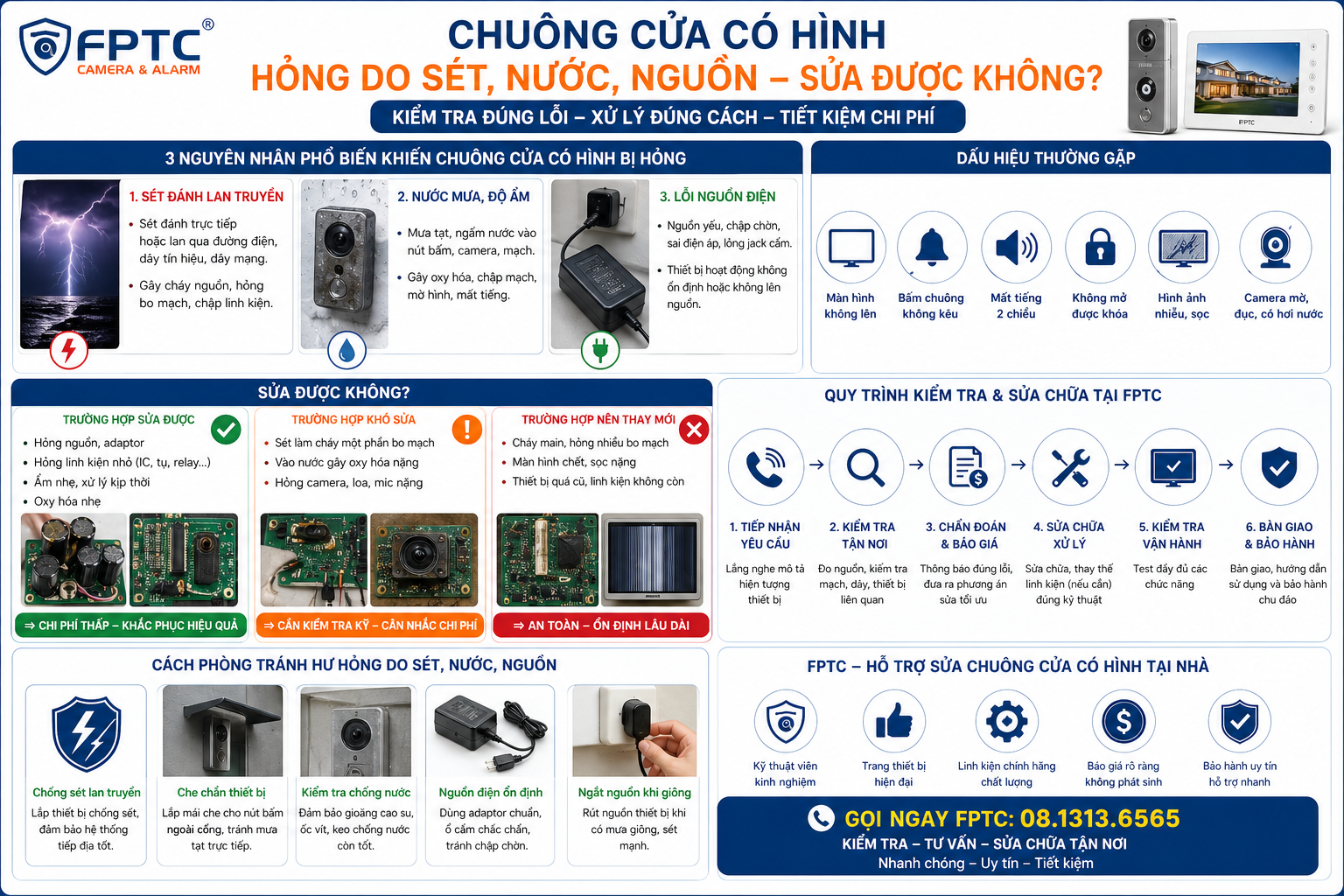 FPTC®
CAMERA & ALARM

CHUÔNG CỬA CÓ HÌNH
HỎNG DO SÉT, NƯỚC, NGUỒN – SỬA ĐƯỢC KHÔNG?
KIỂM TRA ĐÚNG LỖI – XỬ LÝ ĐÚNG CÁCH – TIẾT KIỆM CHI PHÍ

FPTC

3 NGUYÊN NHÂN PHỔ BIẾN KHIẾN CHUÔNG CỬA CÓ HÌNH BỊ HỎNG

1. SÉT ĐÁNH LAN TRUYỀN
• Sét đánh trực tiếp hoặc lan qua đường điện, dây tín hiệu, dây mạng.
• Gây cháy nguồn, hỏng bo mạch, chập linh kiện.

2. NƯỚC MƯA, ĐỘ ẨM
• Mưa tạt, ngấm nước vào nút bấm, camera, mạch.
• Gây oxy hóa, chập mạch, mờ hình, mất tiếng.

3. LỖI NGUỒN ĐIỆN
• Nguồn yếu, chập chờn, sai điện áp, lỏng jack cắm.
• Thiết bị hoạt động không ổn định hoặc không lên nguồn.

DẤU HIỆU THƯỜNG GẶP
Màn hình không lên
Bấm chuông không kêu
Mất tiếng 2 chiều
Không mở được khóa
Hình ảnh nhiễu, sọc
Camera mờ, đục, có hơi nước

SỬA ĐƯỢC KHÔNG?

TRƯỜNG HỢP SỬA ĐƯỢC
• Hỏng nguồn, adaptor
• Hỏng linh kiện nhỏ (IC, tụ, relay...)
• Ẩm nhẹ, xử lý kịp thời
• Oxy hóa nhẹ
⇒ CHI PHÍ THẤP – KHẮC PHỤC HIỆU QUẢ

TRƯỜNG HỢP KHÓ SỬA
• Sét làm cháy một phần bo mạch
• Vào nước gây oxy hóa nặng
• Hỏng camera, loa, mic nặng
⇒ CẦN KIỂM TRA KỸ – CÂN NHẮC CHI PHÍ

TRƯỜNG HỢP NÊN THAY MỚI
• Cháy main, hỏng nhiều bo mạch
• Màn hình chết, sọc nặng
• Thiết bị quá cũ, linh kiện không còn
⇒ AN TOÀN – ỔN ĐỊNH LÂU DÀI

QUY TRÌNH KIỂM TRA & SỬA CHỮA TẠI FPTC
1. TIẾP NHẬN YÊU CẦU
Lắng nghe mô tả hiện tượng thiết bị
2. KIỂM TRA TẬN NƠI
Đo nguồn, kiểm tra mạch, dây, thiết bị liên quan
3. CHẨN ĐOÁN & BÁO GIÁ
Thông báo đúng lỗi, đưa ra phương án sửa tối ưu
4. SỬA CHỮA XỬ LÝ
Sửa chữa, thay thế linh kiện (nếu cần) đúng kỹ thuật
5. KIỂM TRA VẬN HÀNH
Test đầy đủ các chức năng
6. BÀN GIAO & BẢO HÀNH
Bàn giao, hướng dẫn sử dụng và bảo hành chu đáo

CÁCH PHÒNG TRÁNH HƯ HỎNG DO SÉT, NƯỚC, NGUỒN
Chống sét lan truyền
Lắp thiết bị chống sét, đảm bảo hệ thống tiếp địa tốt.
Che chắn thiết bị
Lắp mái che cho nút bấm ngoài cổng, tránh mưa tạt trực tiếp.
Kiểm tra chống nước
Đảm bảo gioăng cao su, ốc vít, keo chống nước còn tốt.
Nguồn điện ổn định
Dùng adaptor chuẩn, ổ cắm chắc chắn, tránh chập chờn.
Ngắt nguồn khi giông
Rút nguồn thiết bị khi có mưa giông, sét mạnh.

FPTC – HỖ TRỢ SỬA CHUÔNG CỬA CÓ HÌNH TẠI NHÀ
Kỹ thuật viên kinh nghiệm
Trang thiết bị hiện đại
Linh kiện chính hãng chất lượng
Báo giá rõ ràng không phát sinh
Bảo hành uy tín hỗ trợ nhanh

GỌI NGAY FPTC: 08.1313.6565
KIỂM TRA – TƯ VẤN – SỬA CHỮA TẬN NƠI
Nhanh chóng – Uy tín – Tiết kiệm