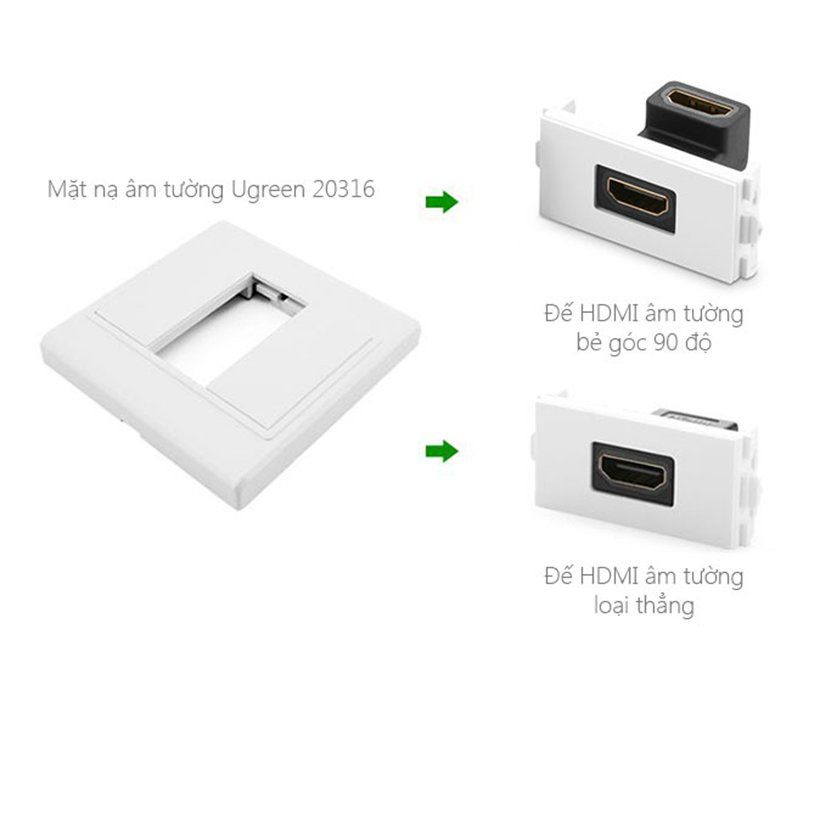 Mặt nạ âm tường Ugreen 20316

Đế HDMI âm tường bẻ góc 90 độ

Đế HDMI âm tường loại thẳng